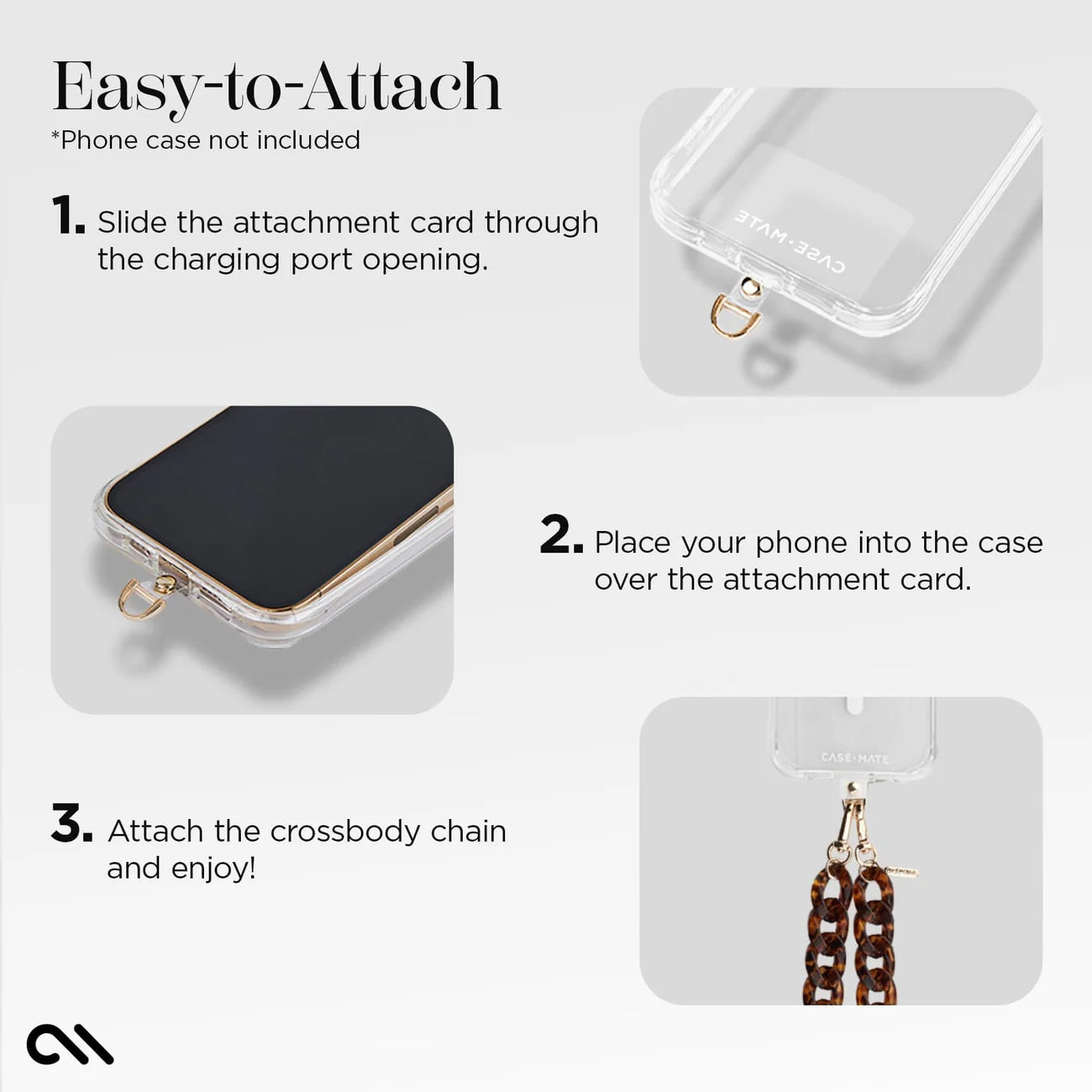 Easy-to-Attach
*Phone case not included

1. Slide the attachment card through the charging port opening.

CASE·MATE

2. Place your phone into the case over the attachment card.

3. Attach the crossbody chain and enjoy!

CASE·MATE